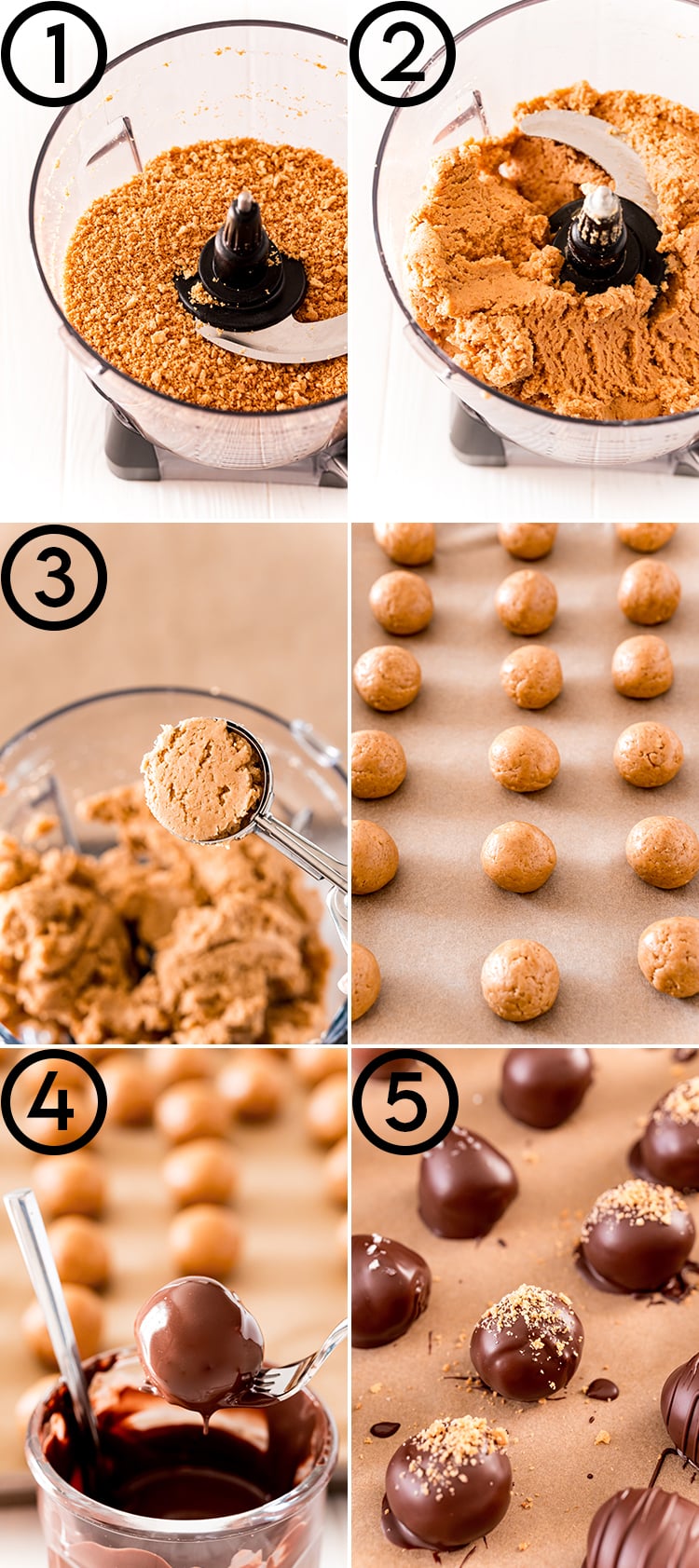 1

2

3

4

5