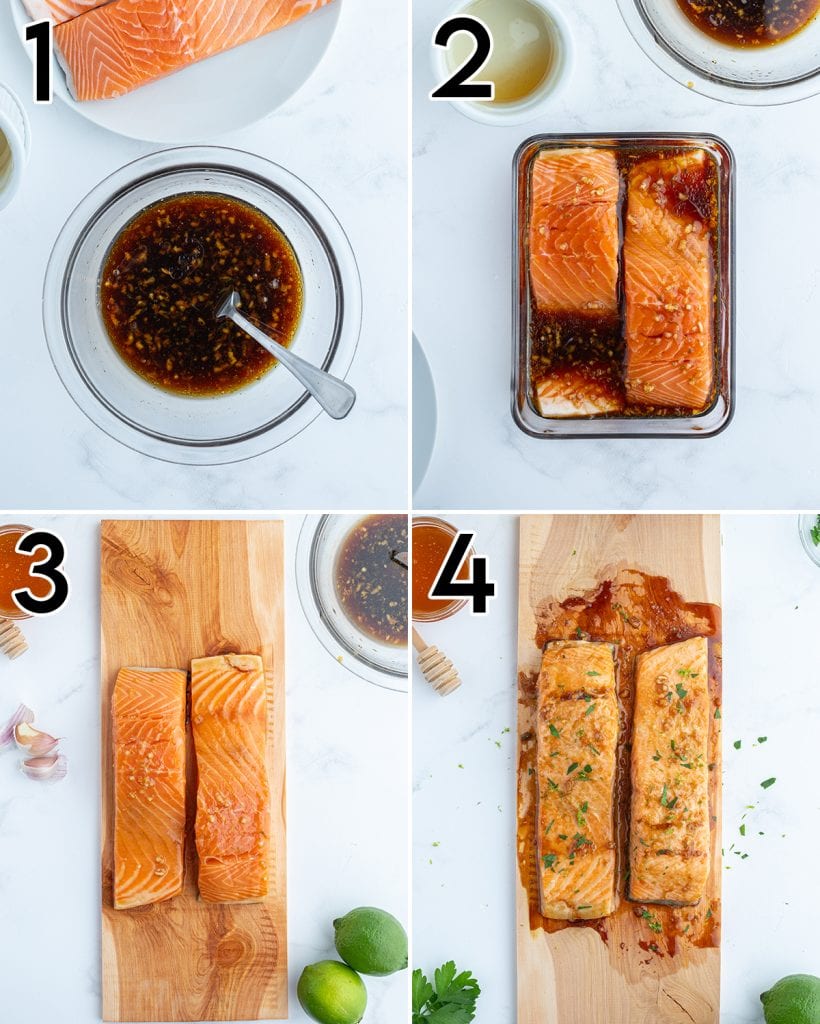 1

2

3

4